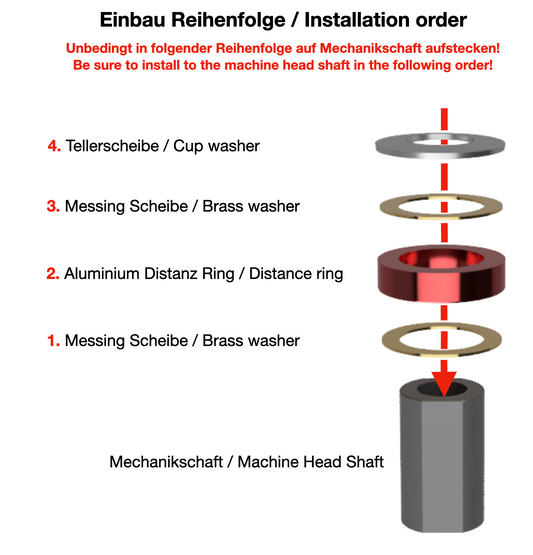 Einbau Reihenfolge / Installation order

Unbedingt in folgender Reihenfolge auf Mechanikschaft aufstecken!
Be sure to install to the machine head shaft in the following order!

4. Tellerscheibe / Cup washer

3. Messing Scheibe / Brass washer

2. Aluminium Distanz Ring / Distance ring

1. Messing Scheibe / Brass washer

Mechanikschaft / Machine Head Shaft